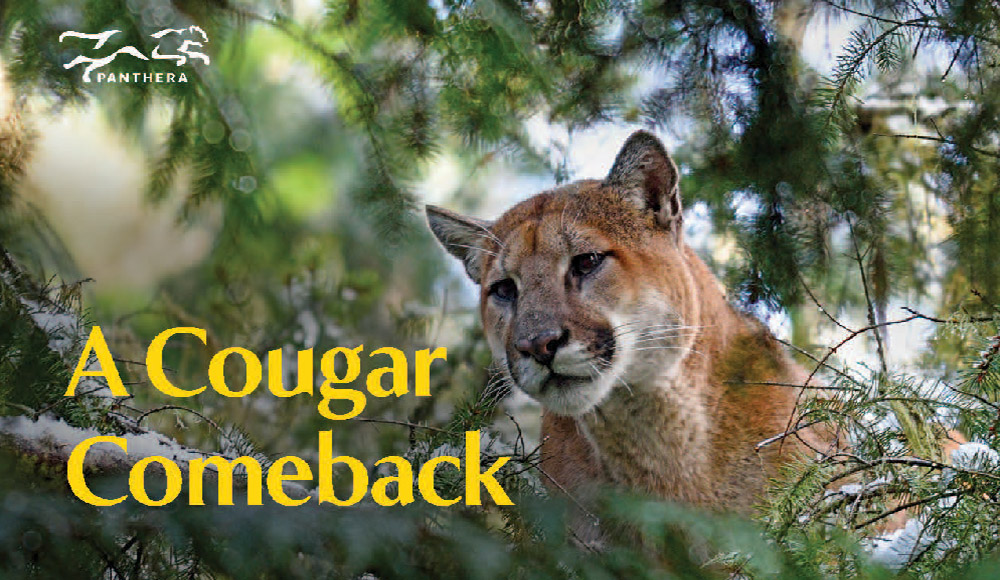 PANTHERA

A Cougar Comeback